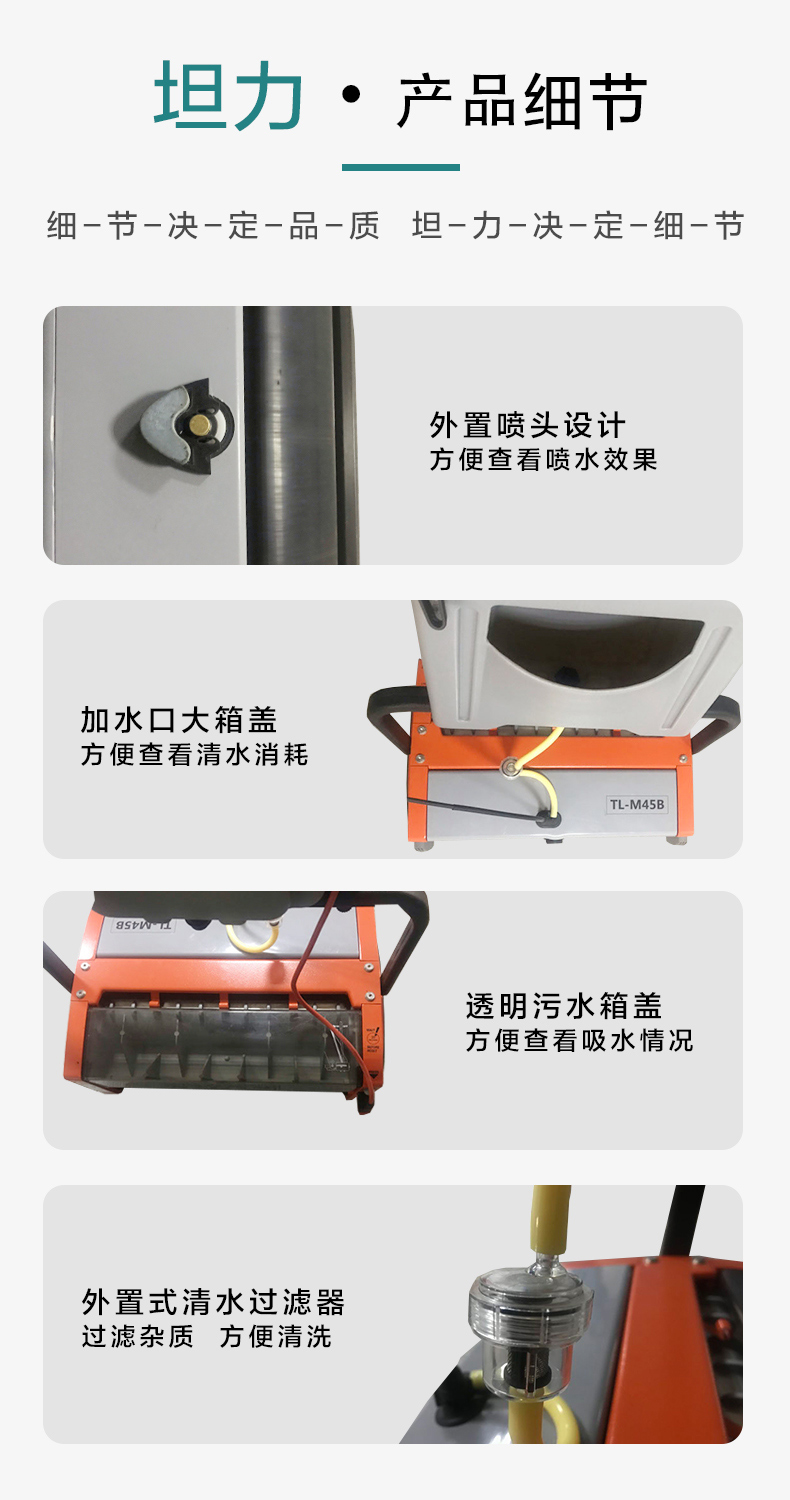 坦力 · 产品细节

细－节－决－定－品－质　坦－力－决－定－细－节

外置喷头设计
方便查看喷水效果

加水口大箱盖
方便查看清水消耗

TL-M45B

TL-M45B

透明污水箱盖
方便查看吸水情况

外置式清水过滤器
过滤杂质　方便清洗